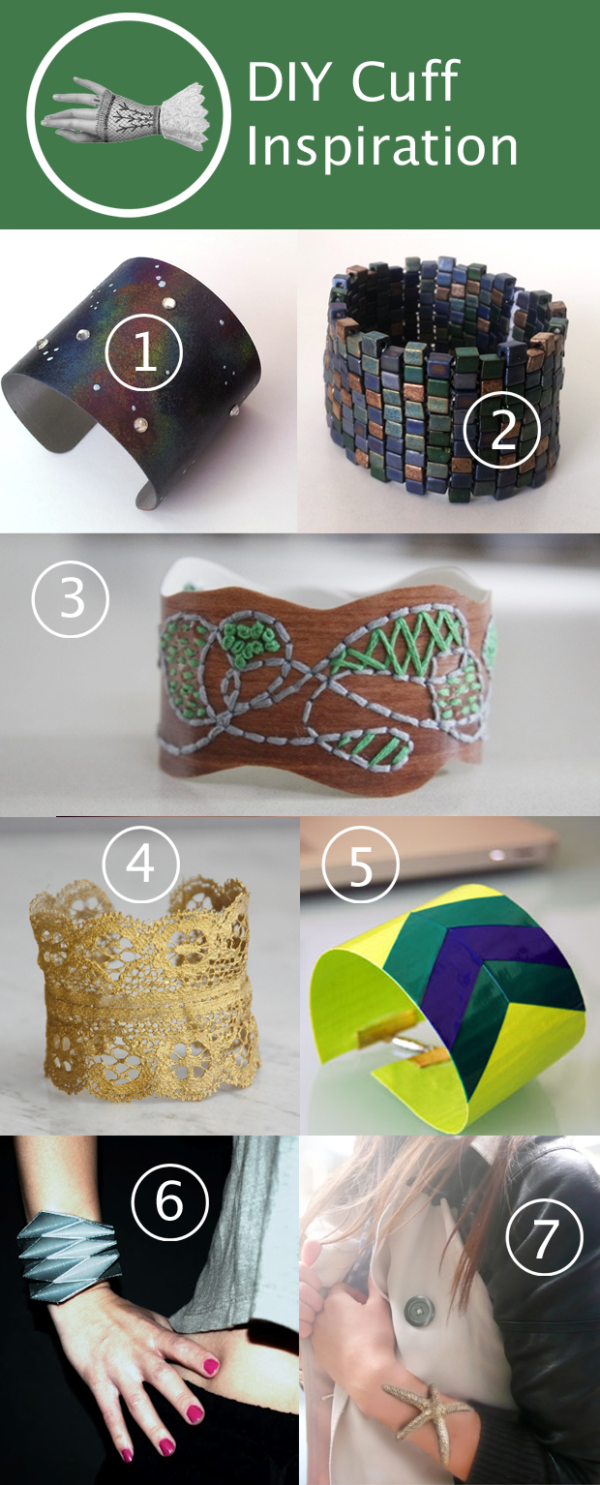 DIY Cuff Inspiration

1

2

3

4

5

6

7