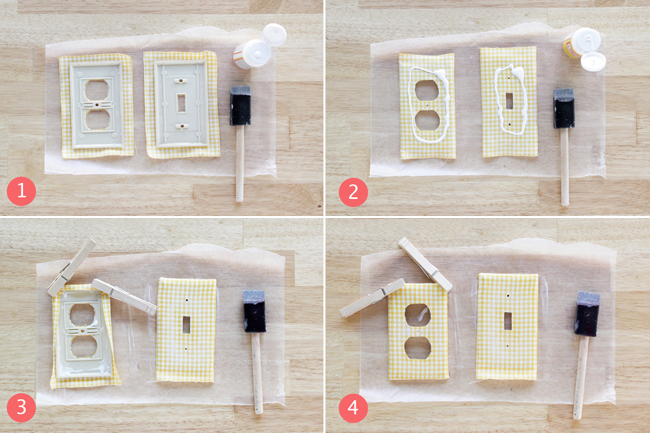 1

2

3

4